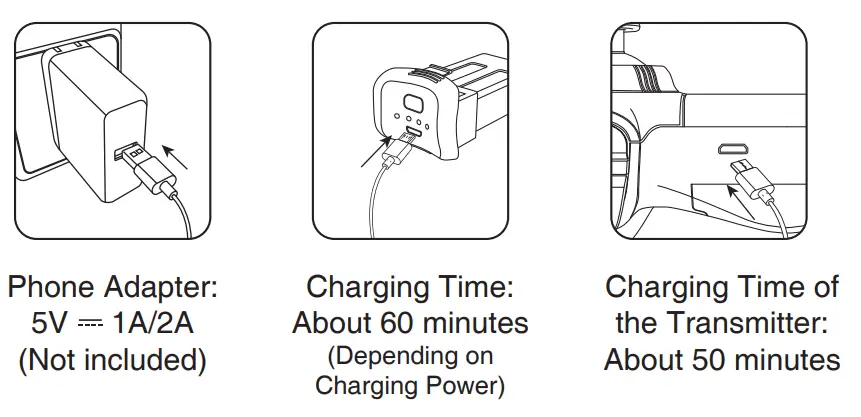 Phone Adapter:
5V ⎓ 1A/2A
(Not included)

Charging Time:
About 60 minutes
(Depending on
Charging Power)

Charging Time of
the Transmitter:
About 50 minutes