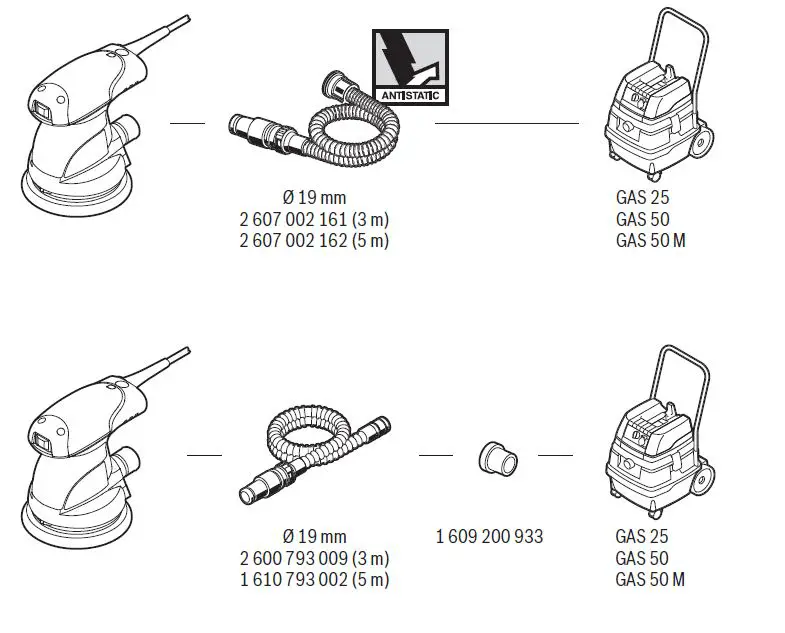 ANTISTATIC

Ø 19 mm
2 607 002 161 (3 m)
2 607 002 162 (5 m)

GAS 25
GAS 50
GAS 50 M

Ø 19 mm
2 600 793 009 (3 m)
1 610 793 002 (5 m)

1 609 200 933

GAS 25
GAS 50
GAS 50 M