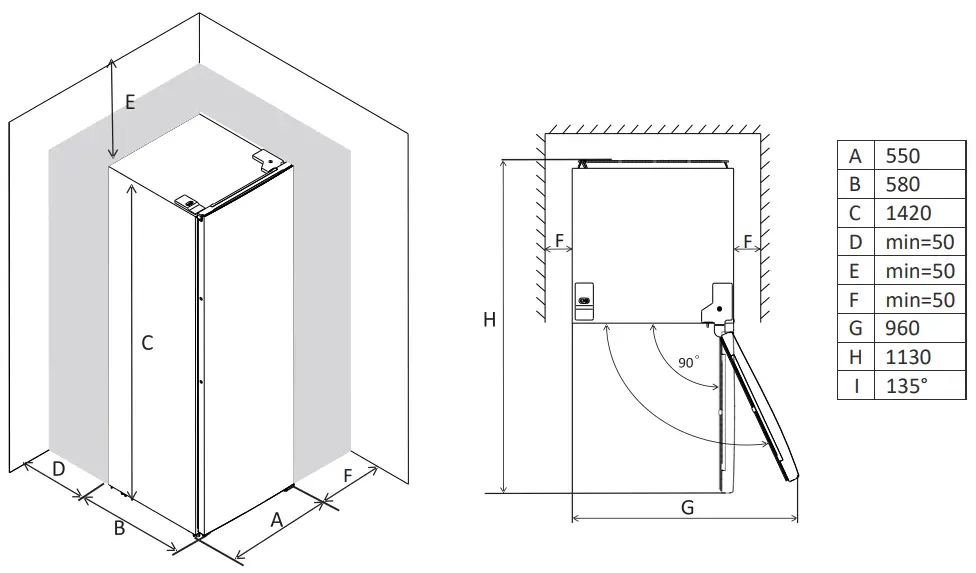 E

C

D

B

A

F

F

F

H

90°

G

| A | 550 |
|---|---|
| B | 580 |
| C | 1420 |
| D | min=50 |
| E | min=50 |
| F | min=50 |
| G | 960 |
| H | 1130 |
| I | 135° |