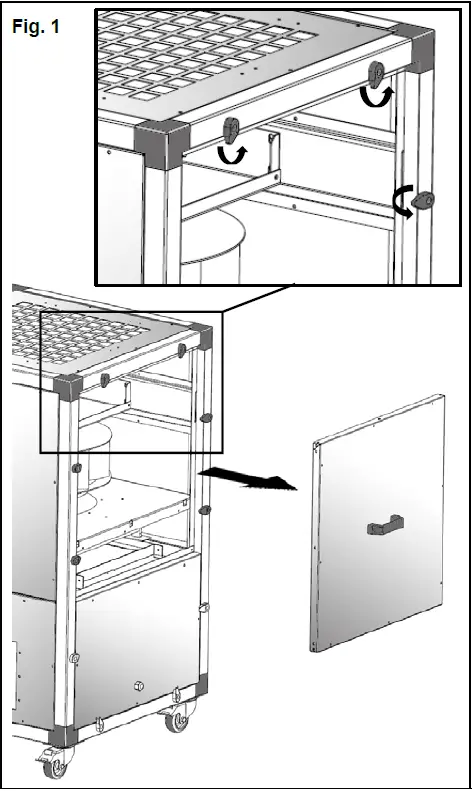 Fig. 1