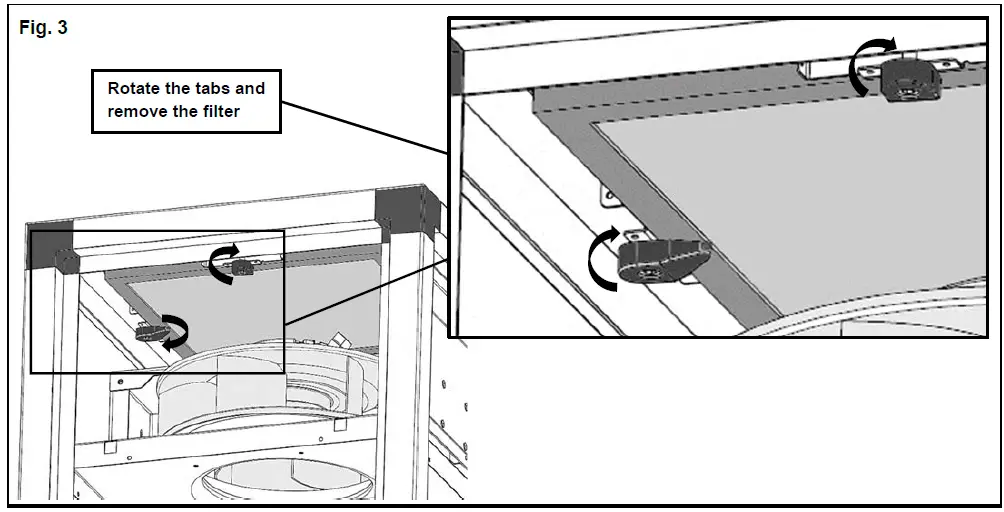 Fig. 3

Rotate the tabs and remove the filter