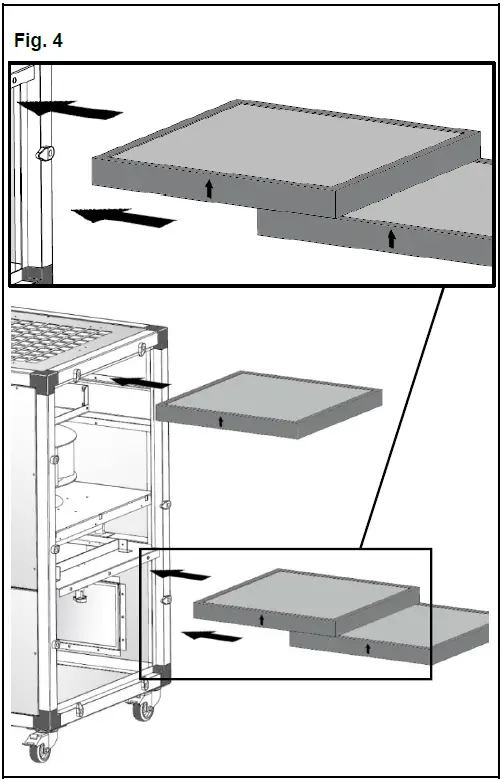 Fig. 4