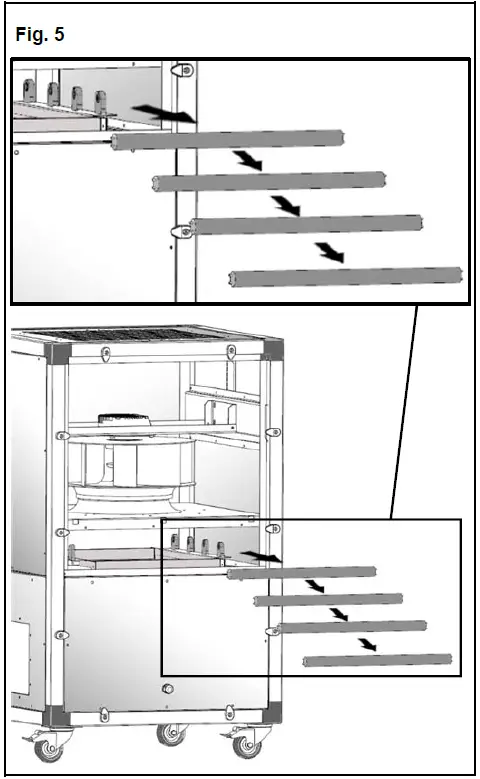 Fig. 5