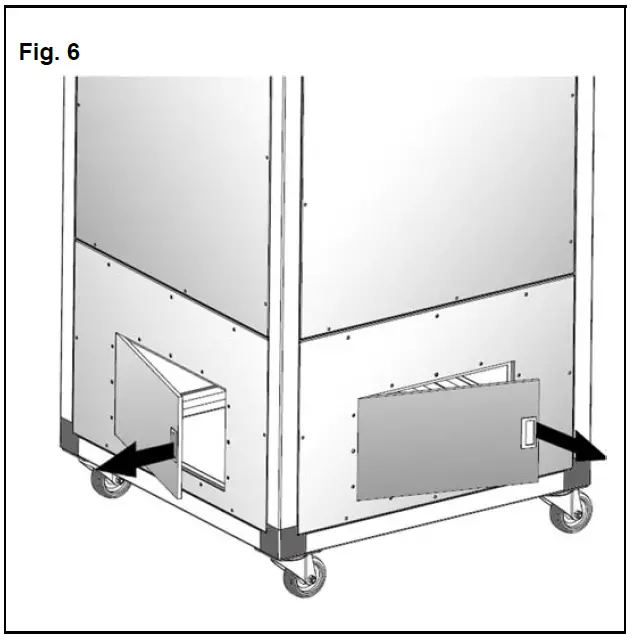 Fig. 6