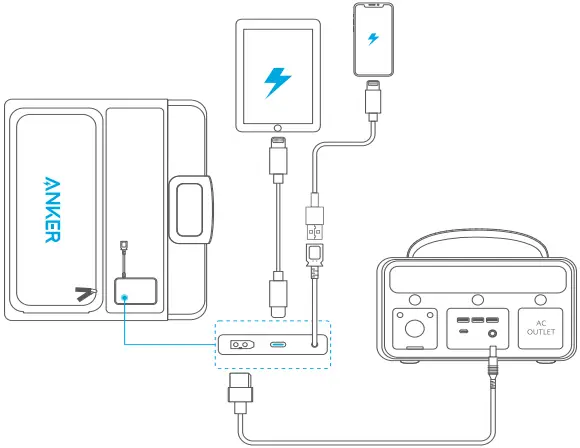 ANKER

AC OUTLET