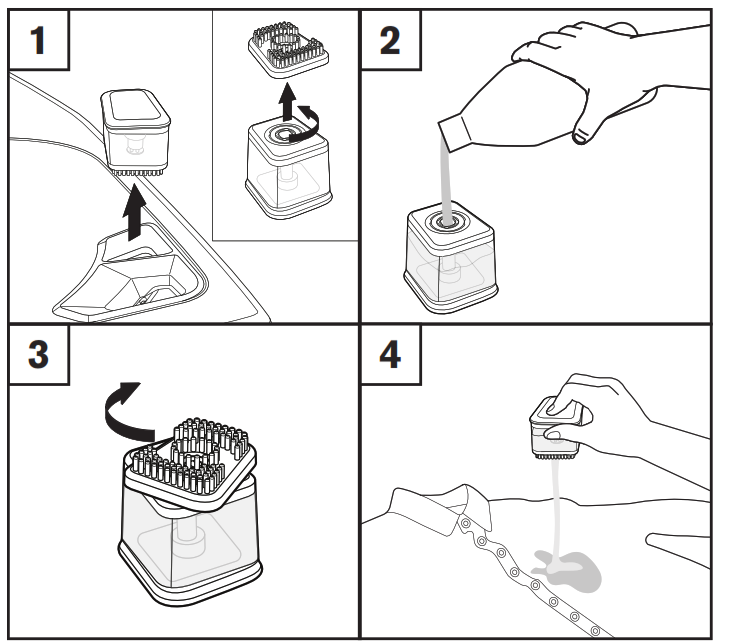 1

2

3

4