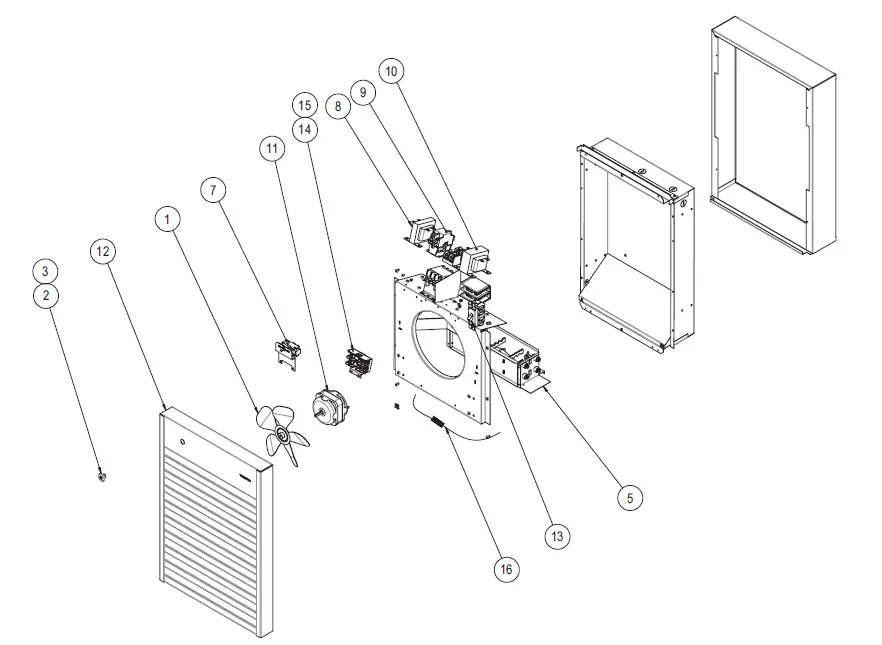 10
9
8
15
14
11
7
1
12
3
2
5
13
16