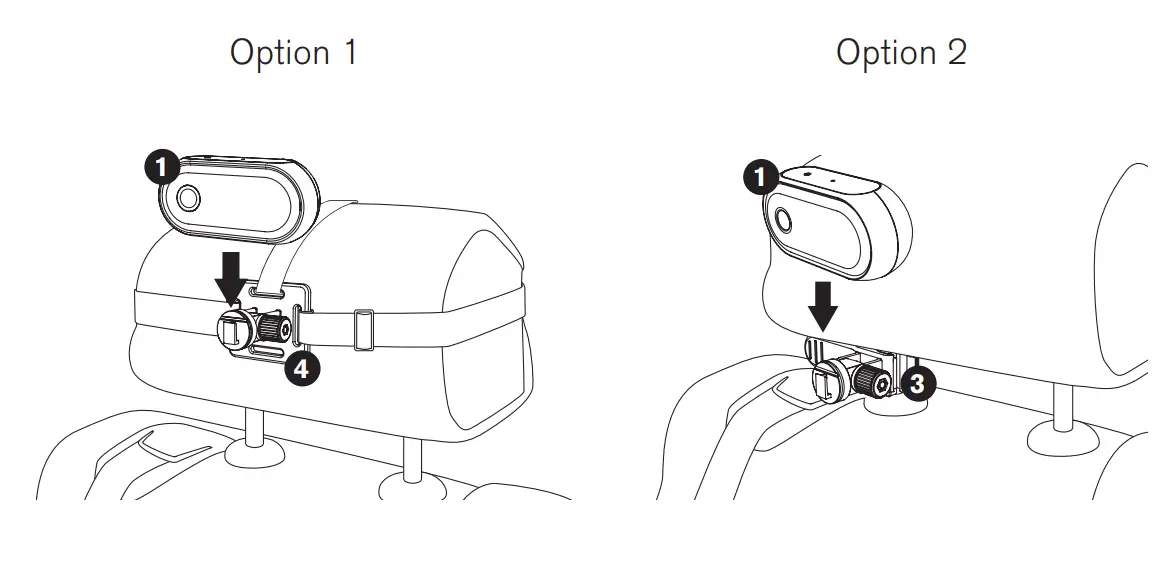 Option 1

1

4

Option 2

1

3