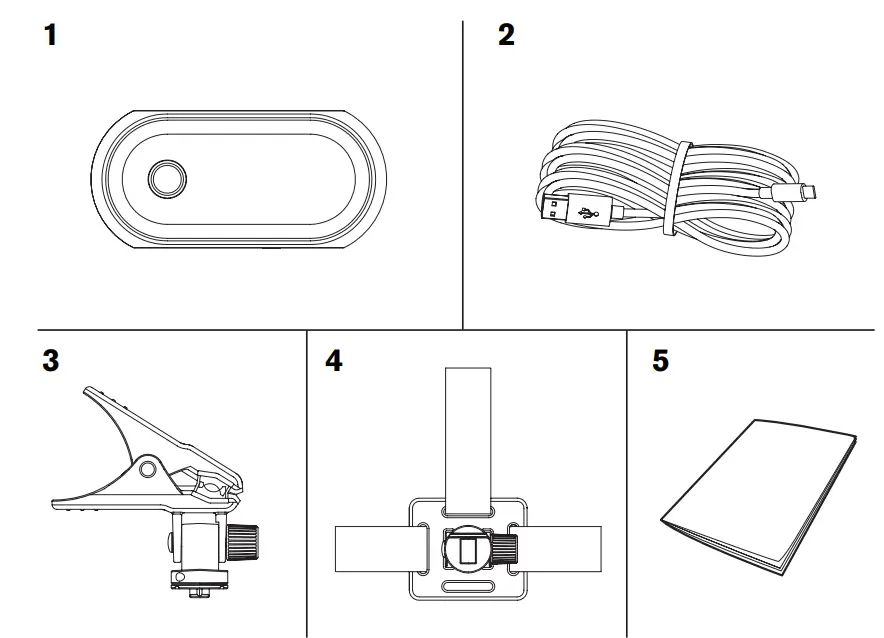 1

2

3

4

5