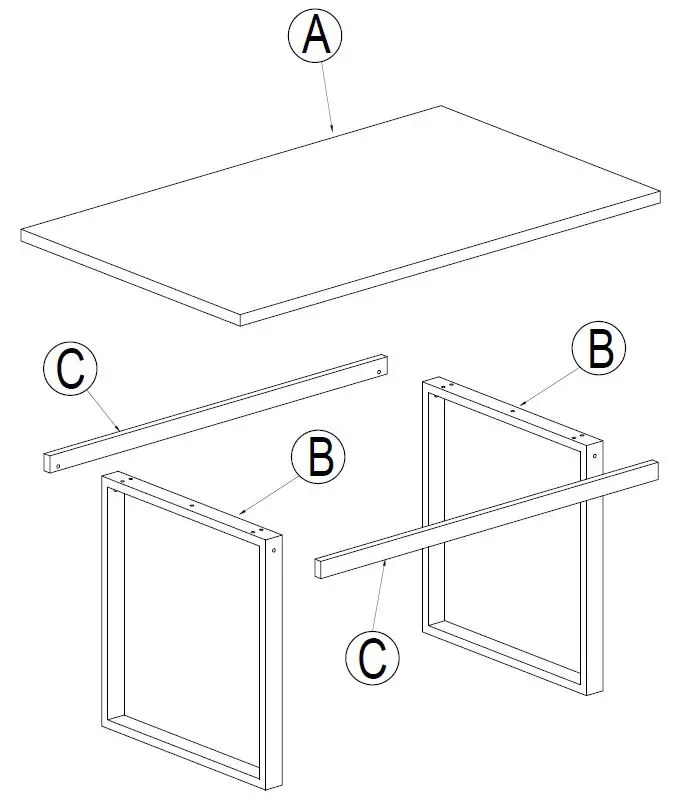 A

C

B

B

C