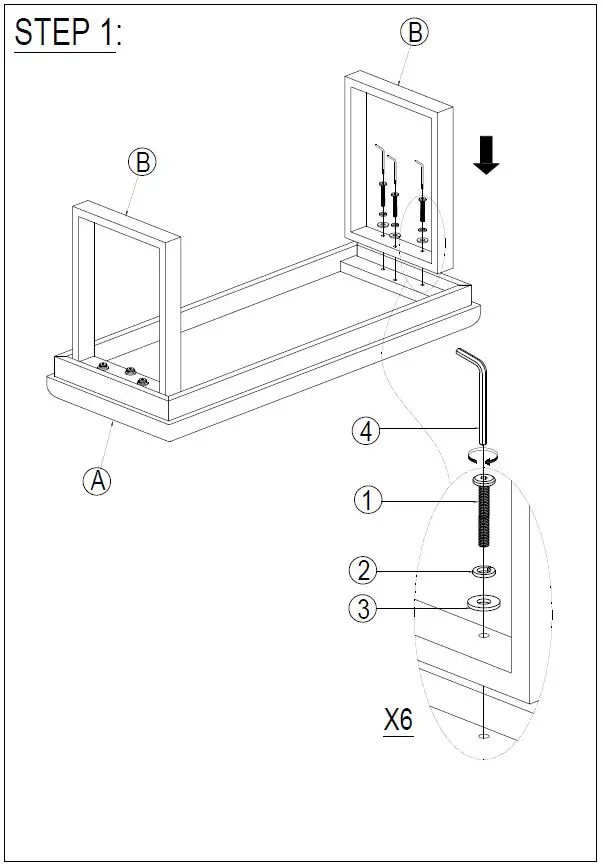 STEP 1:

B

B

A

4

1

2

3

X6