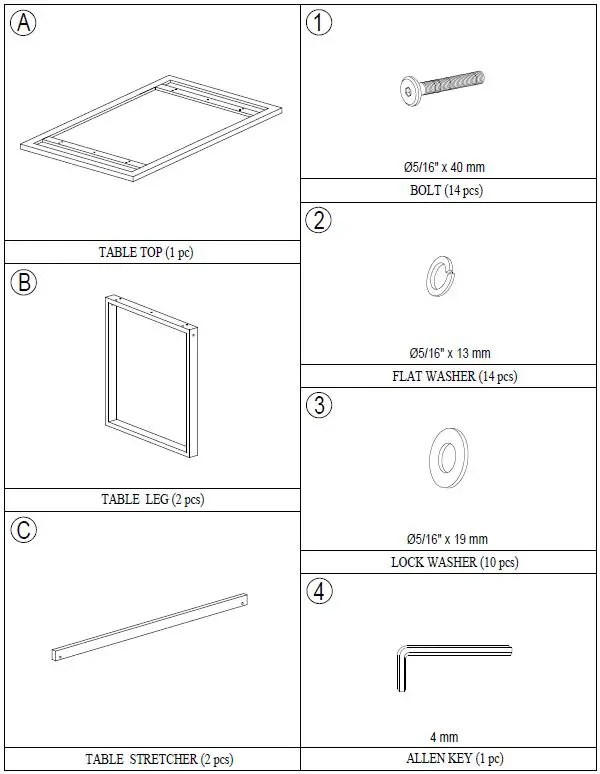 A

TABLE TOP (1 pc)

B

TABLE LEG (2 pcs)

C

TABLE STRETCHER (2 pcs)

1

Ø5/16" x 40 mm

BOLT (14 pcs)

2

Ø5/16" x 13 mm

FLAT WASHER (14 pcs)

3

Ø5/16" x 19 mm

LOCK WASHER (10 pcs)

4

4 mm

ALLEN KEY (1 pc)