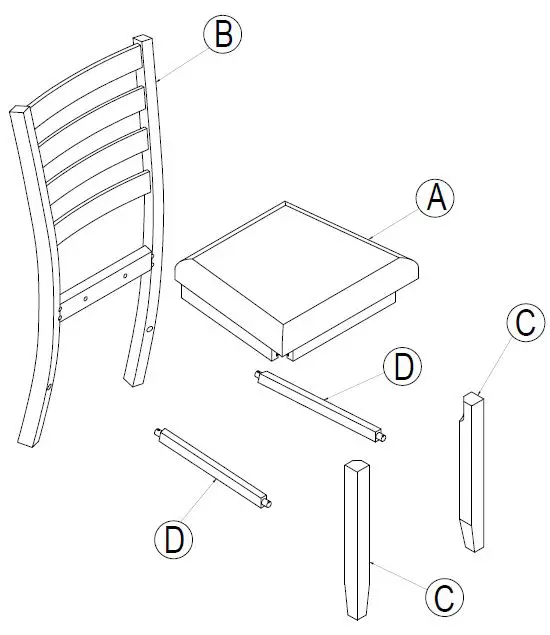 B
A
C
D
D
C