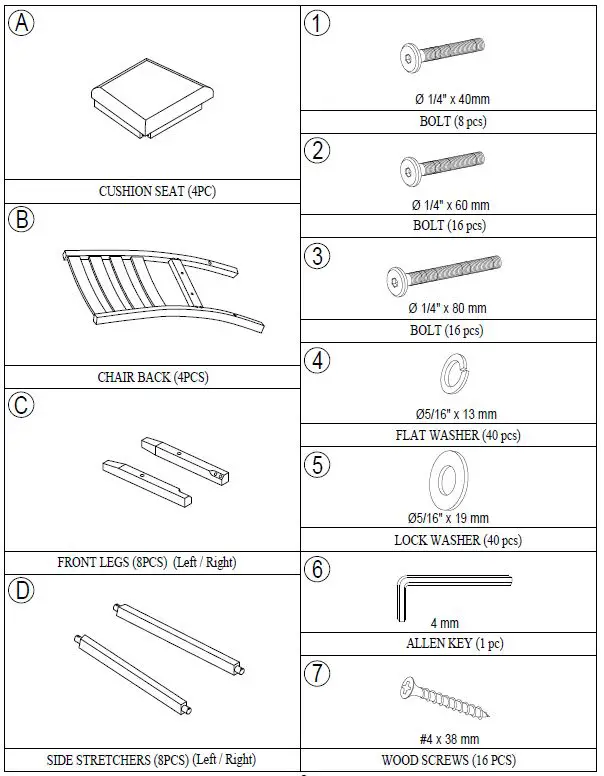 A

CUSHION SEAT (4PC)

B

CHAIR BACK (4PCS)

C

FRONT LEGS (8PCS) (Left / Right)

D

SIDE STRETCHERS (8PCS) (Left / Right)

1

Ø 1/4" x 40mm

BOLT (8 pcs)

2

Ø 1/4" x 60 mm

BOLT (16 pcs)

3

Ø 1/4" x 80 mm

BOLT (16 pcs)

4

Ø5/16" x 13 mm

FLAT WASHER (40 pcs)

5

Ø5/16" x 19 mm

LOCK WASHER (40 pcs)

6

4 mm

ALLEN KEY (1 pc)

7

#4 x 38 mm

WOOD SCREWS (16 PCS)