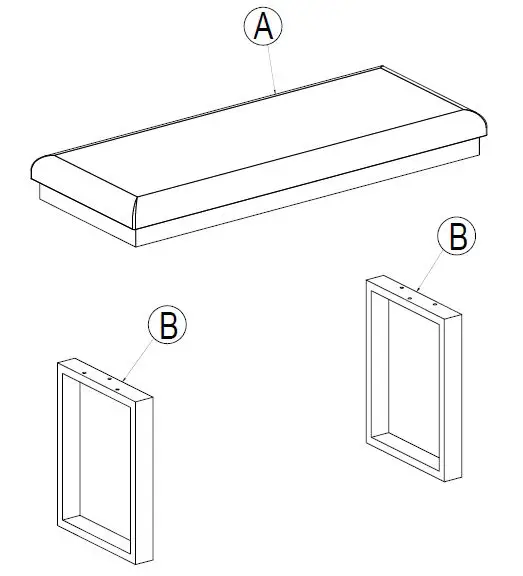 A

B

B