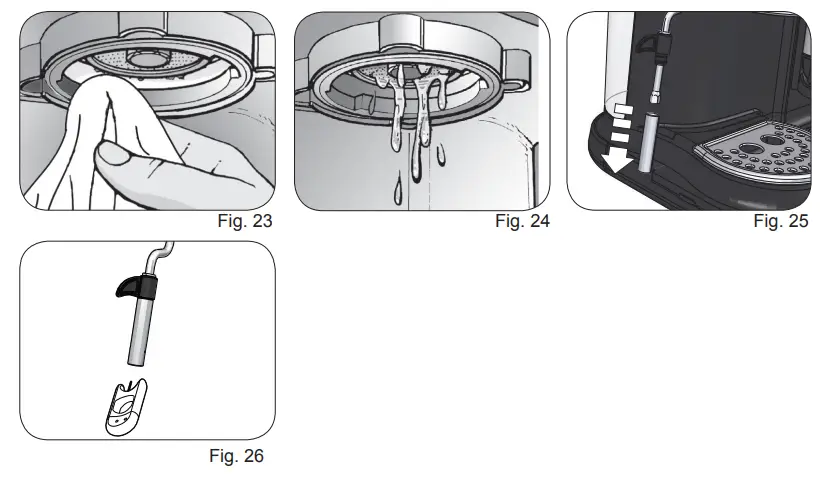 Fig. 23

Fig. 24

Fig. 25

Fig. 26