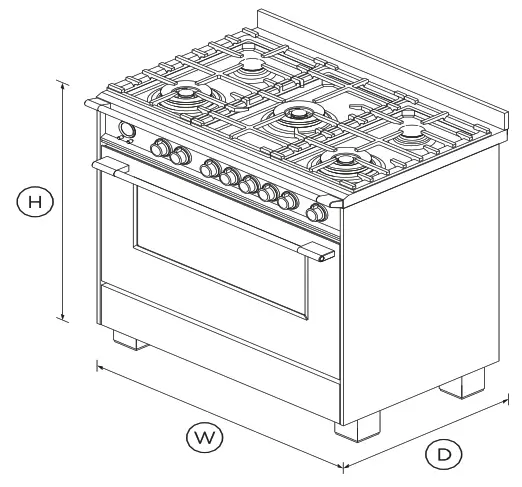 H

W

D