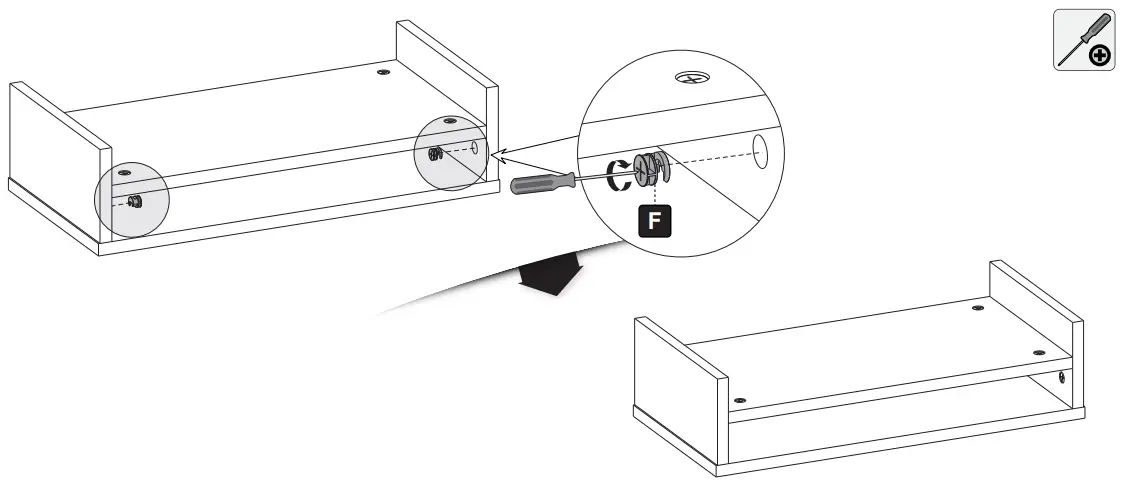 F