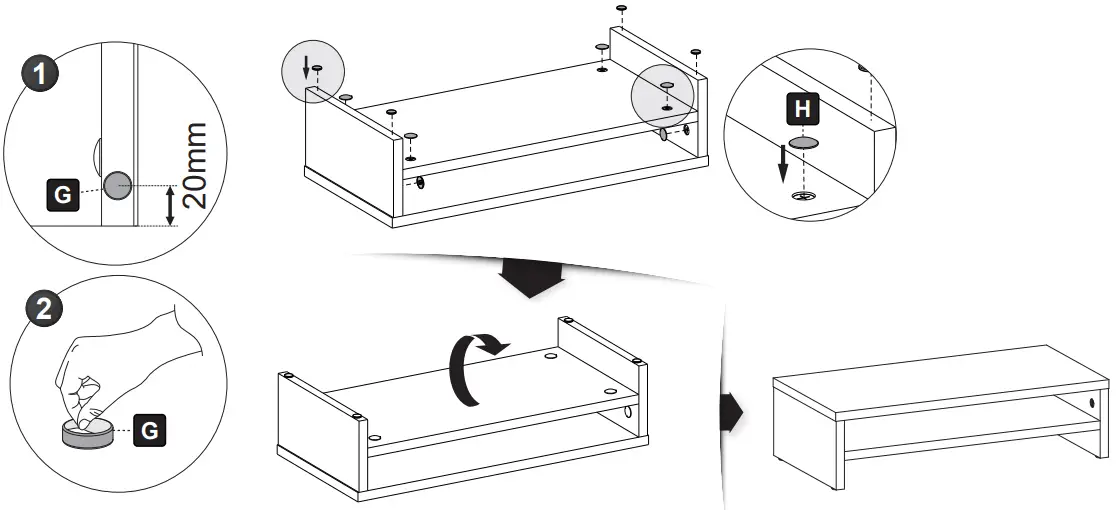 1
G
20mm
H
2
G