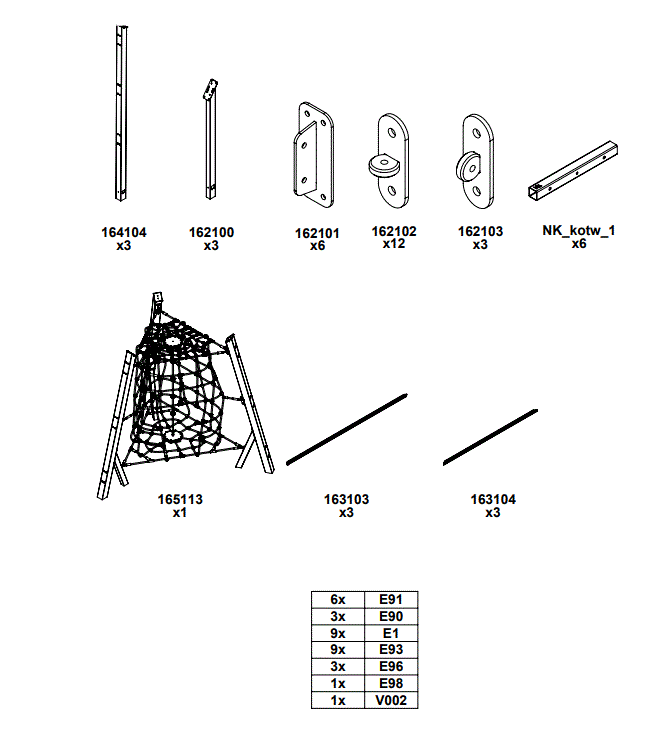 164104
x3

162100
x3

162101
x6

162102
x12

162103
x3

NK_kotw_1
x6

165113
x1

163103
x3

163104
x3

| 6x | E91 |
|---|---|
| 3x | E90 |
| 9x | E1 |
| 9x | E93 |
| 3x | E96 |
| 1x | E98 |
| 1x | V002 |