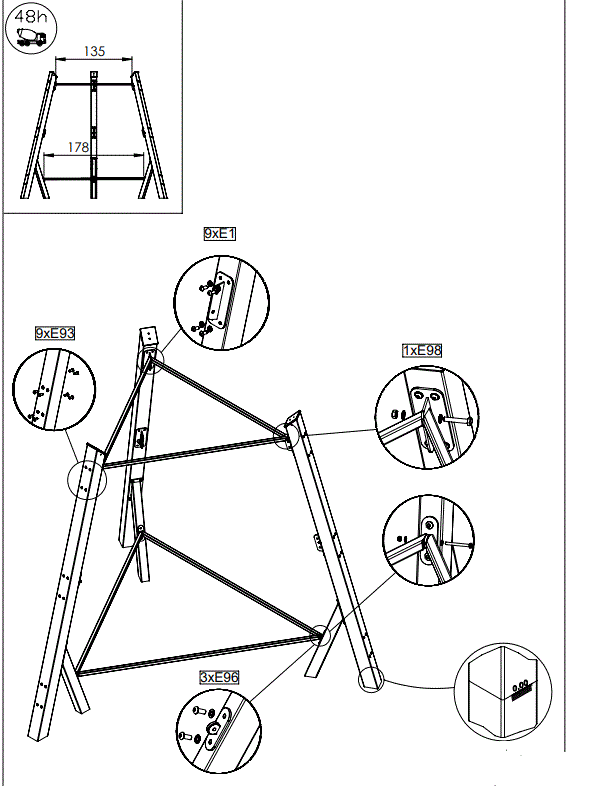 48h

135

178

9xE1

9xE93

1xE98

3xE96