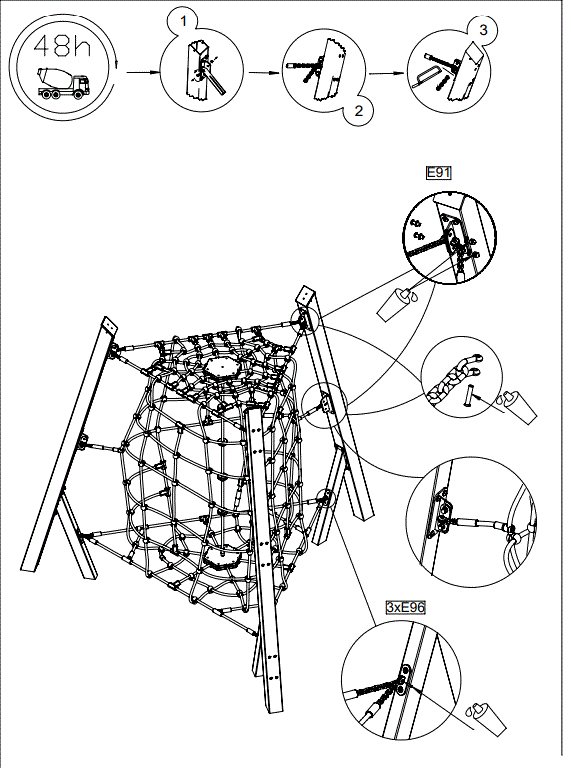 48h

1

2

3

E91

3xE96