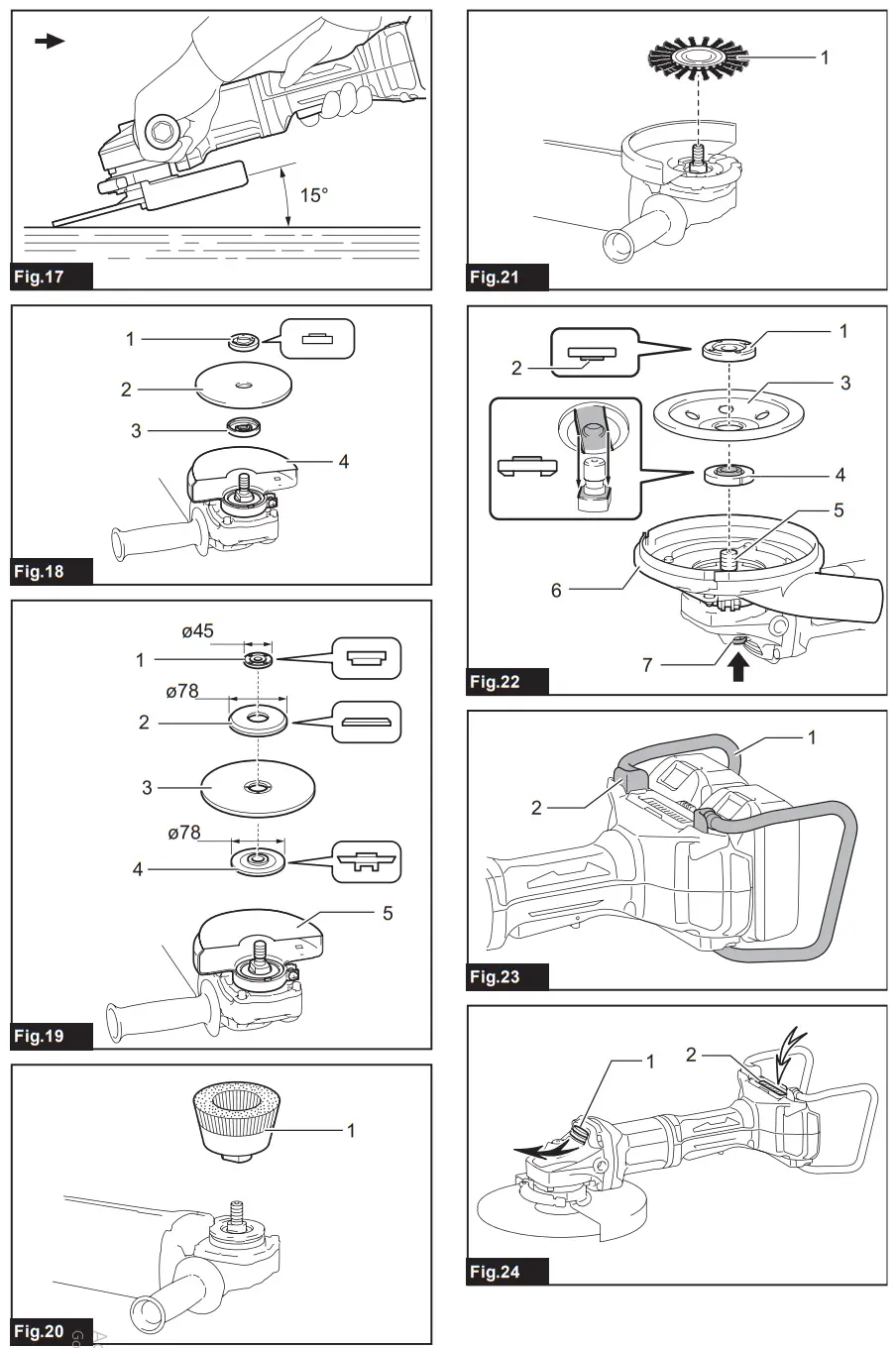 15°

Fig.17

1
2
3
4

Fig.18

ø45
1
ø78
2
3
ø78
4
5

Fig.19

1

Fig.20

1

Fig.21

1
2
3
4
5
6
7

Fig.22

1
2

Fig.23

1
2

Fig.24