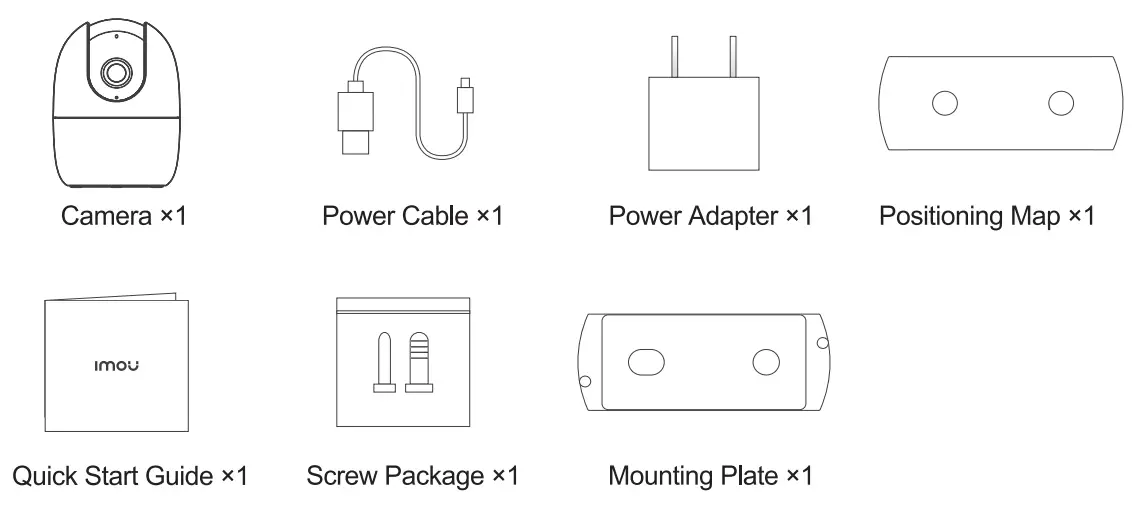 Camera ×1

Power Cable ×1

Power Adapter ×1

Positioning Map ×1

imou

Quick Start Guide ×1

Screw Package ×1

Mounting Plate ×1