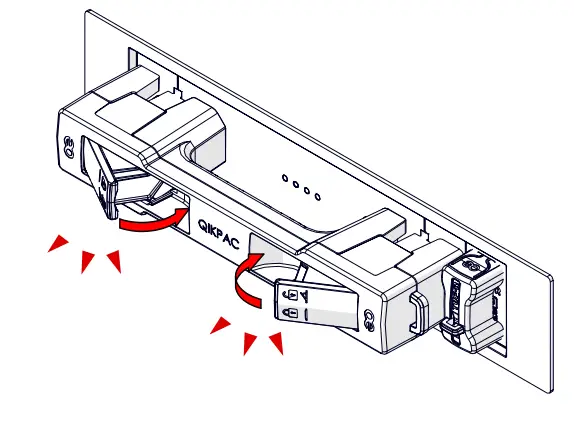 QIKPAC