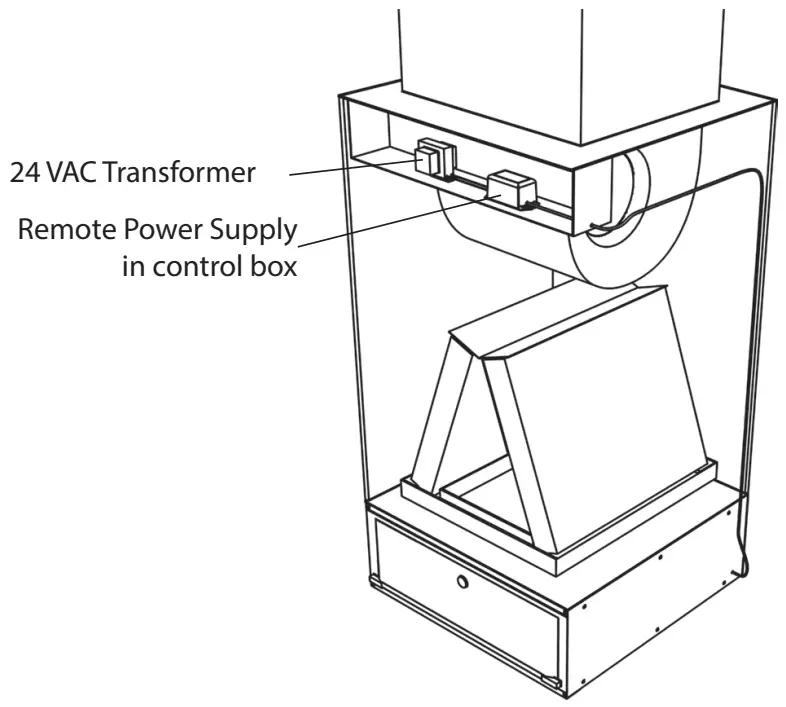 24 VAC Transformer

Remote Power Supply in control box