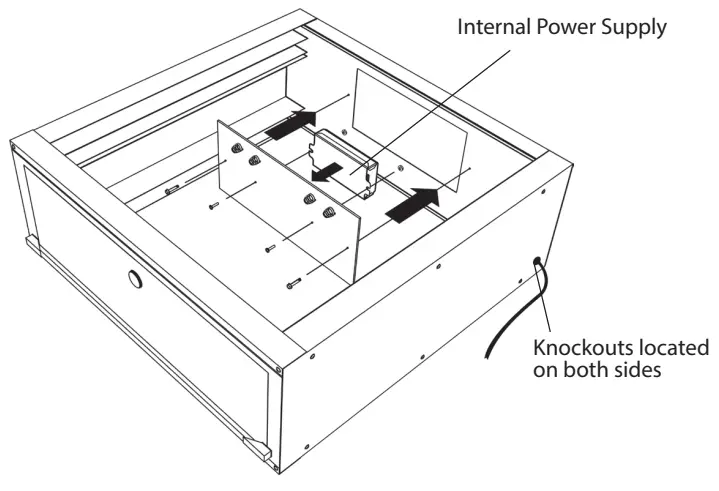 Internal Power Supply

Knockouts located on both sides