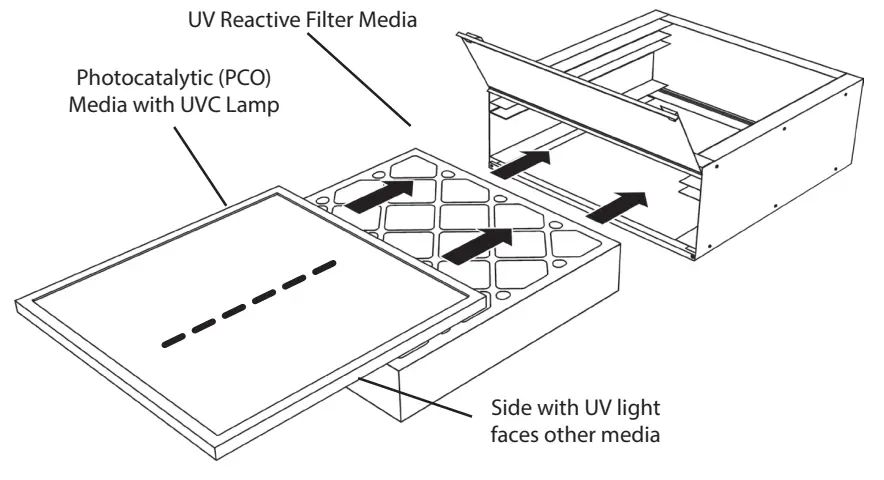 UV Reactive Filter Media

Photocatalytic (PCO)
Media with UVC Lamp

Side with UV light
faces other media