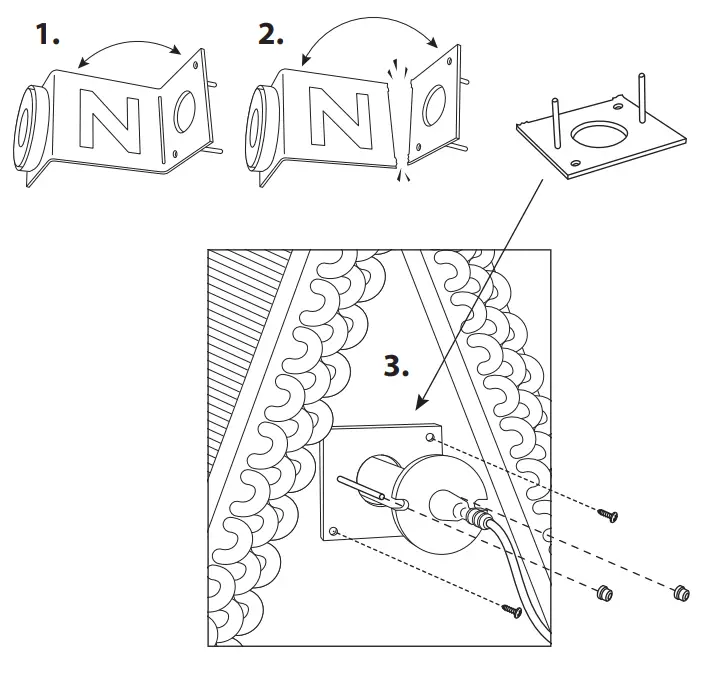 1.

N

2.

N

3.