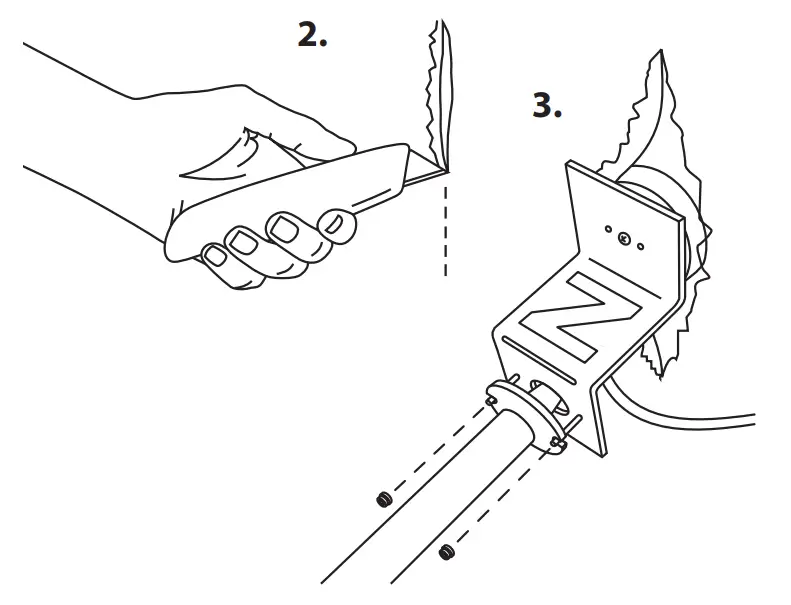 2.

3.

N