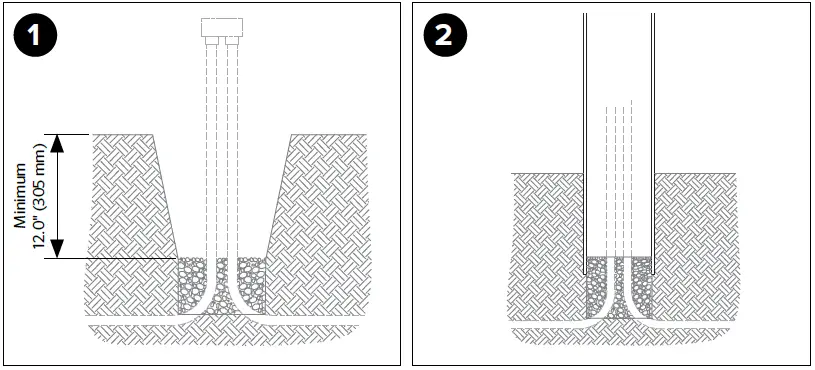 1

Minimum
12.0" (305 mm)

2