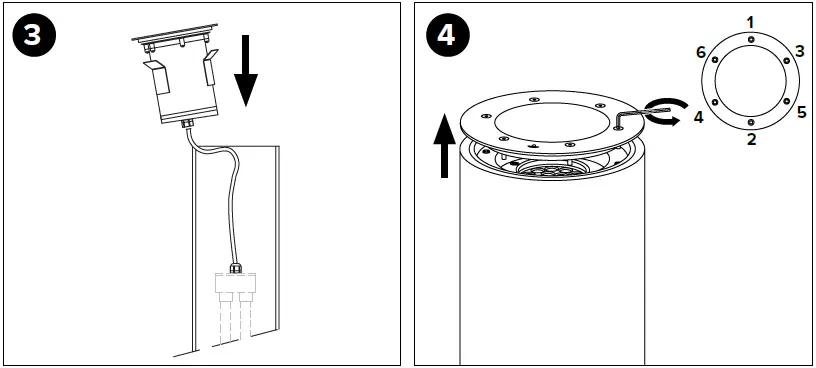 3

4

1
6
3
4
5
2