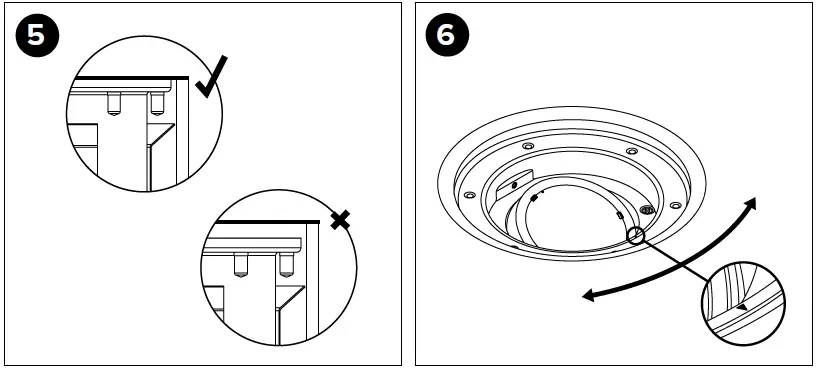 5

6