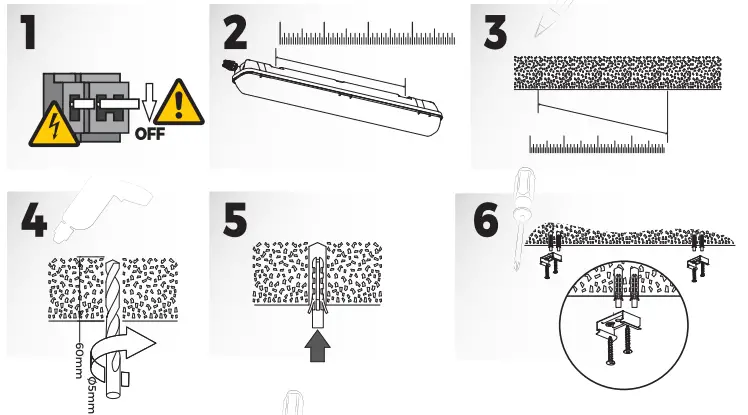 1

OFF

2

3

4

60mm

Ø5mm

5

6