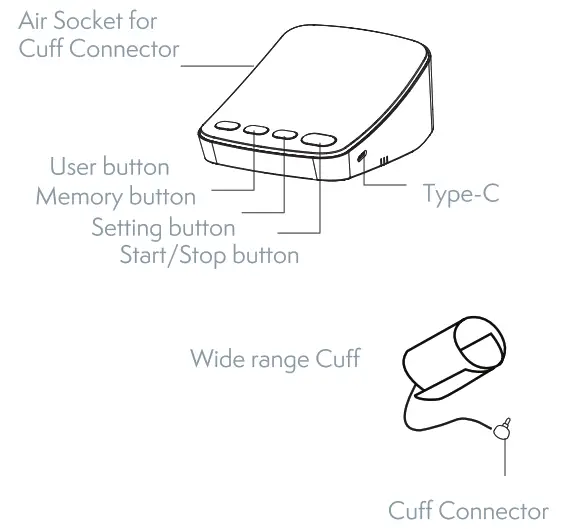 Air Socket for
Cuff Connector

User button
Memory button
Setting button
Start/Stop button

Type-C

Wide range Cuff

Cuff Connector