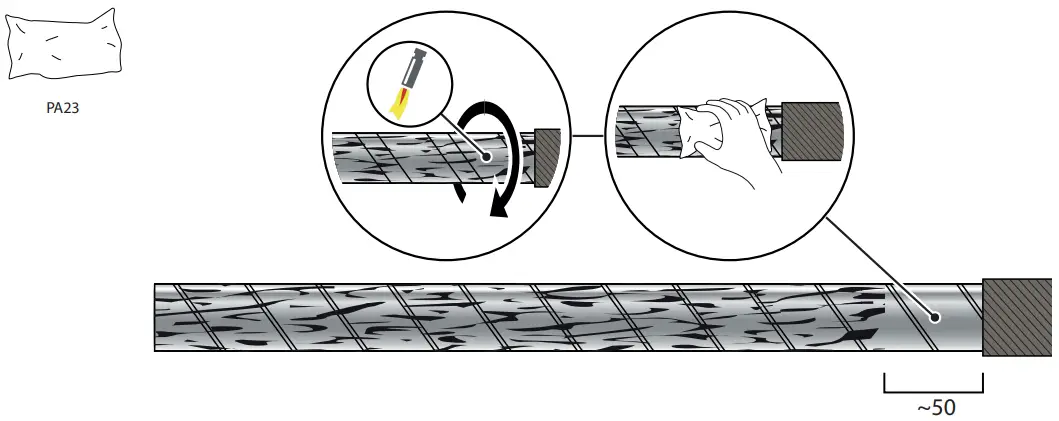 PA23

~50