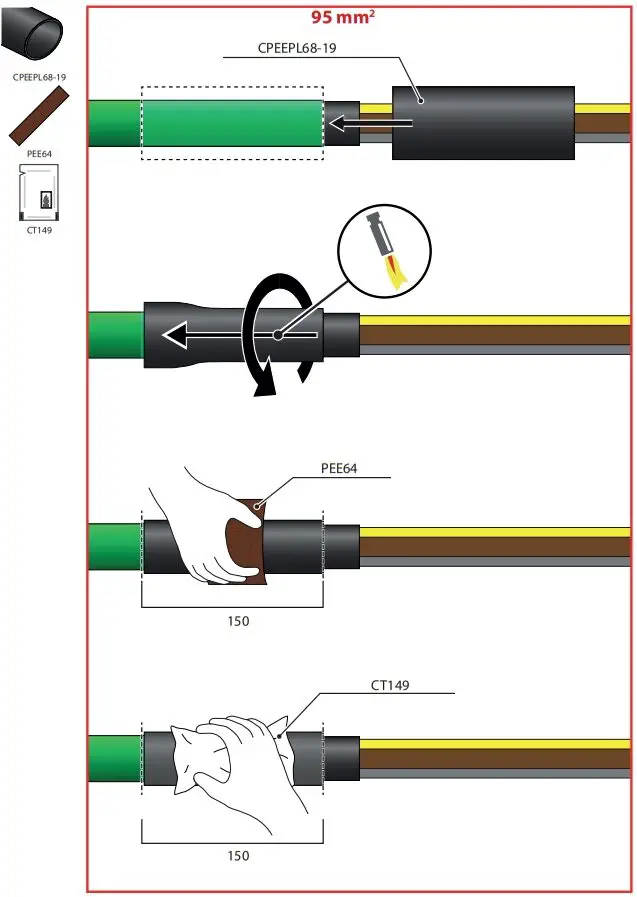 CPEEPL68-19

PEE64

CT149

95 mm$^2$

CPEEPL68-19

PEE64

150

CT149

150