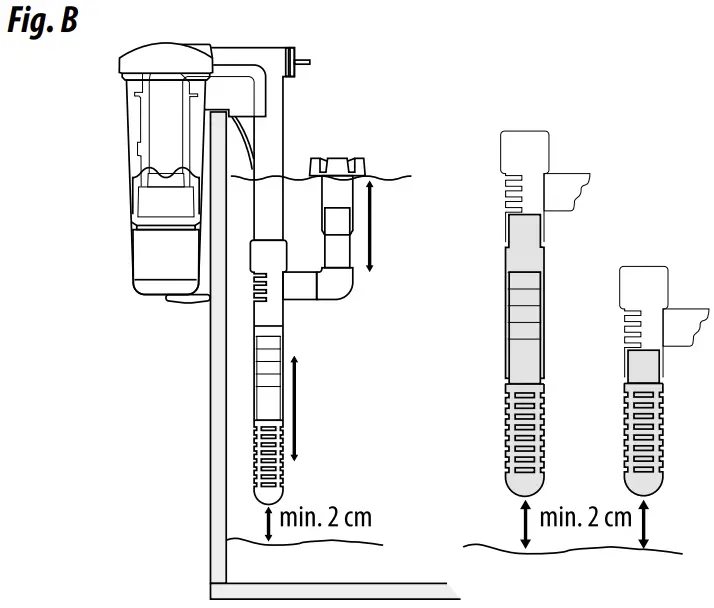 Fig. B

min. 2 cm

min. 2 cm