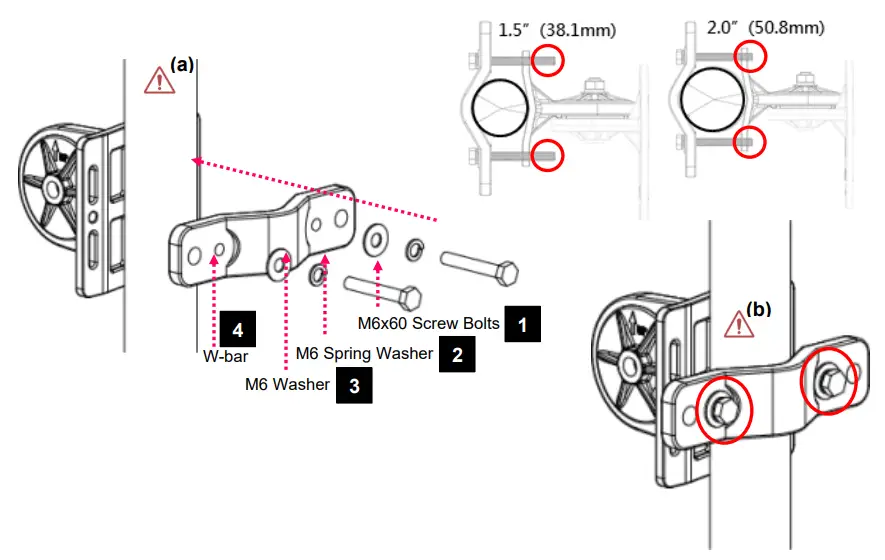 (a)

1.5″ (38.1mm)

2.0″ (50.8mm)

M6x60 Screw Bolts 1

M6 Spring Washer 2

M6 Washer 3

4
W-bar

(b)