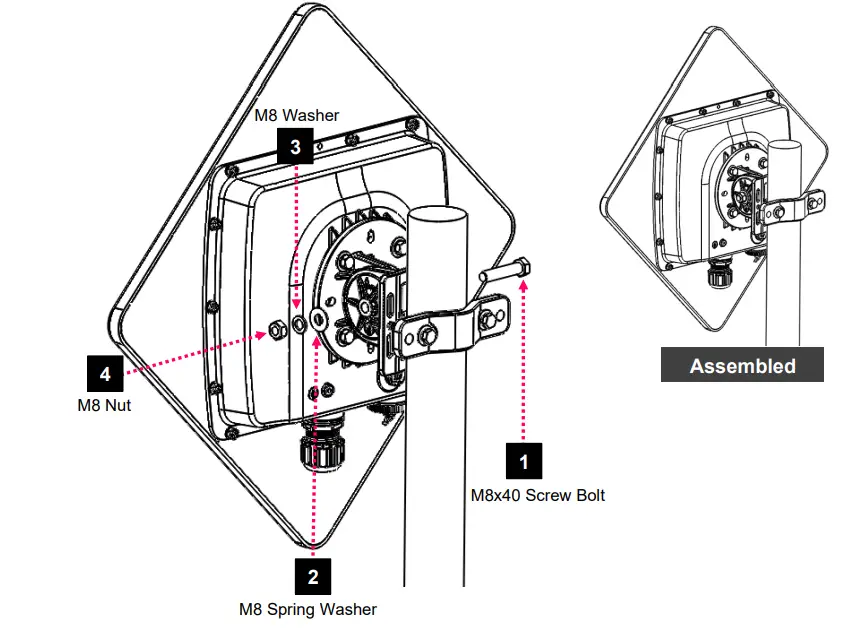 M8 Washer
3
4
M8 Nut
1
M8x40 Screw Bolt
2
M8 Spring Washer
Assembled