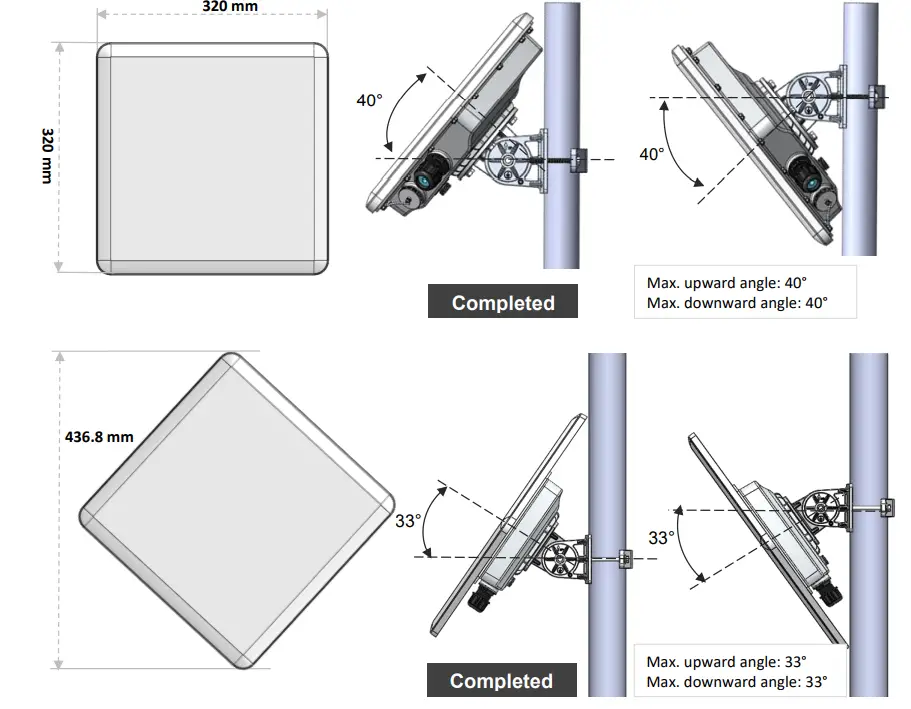 320 mm

320 mm

40°

40°

Completed

Max. upward angle: 40°
Max. downward angle: 40°

436.8 mm

33°

33°

Completed

Max. upward angle: 33°
Max. downward angle: 33°