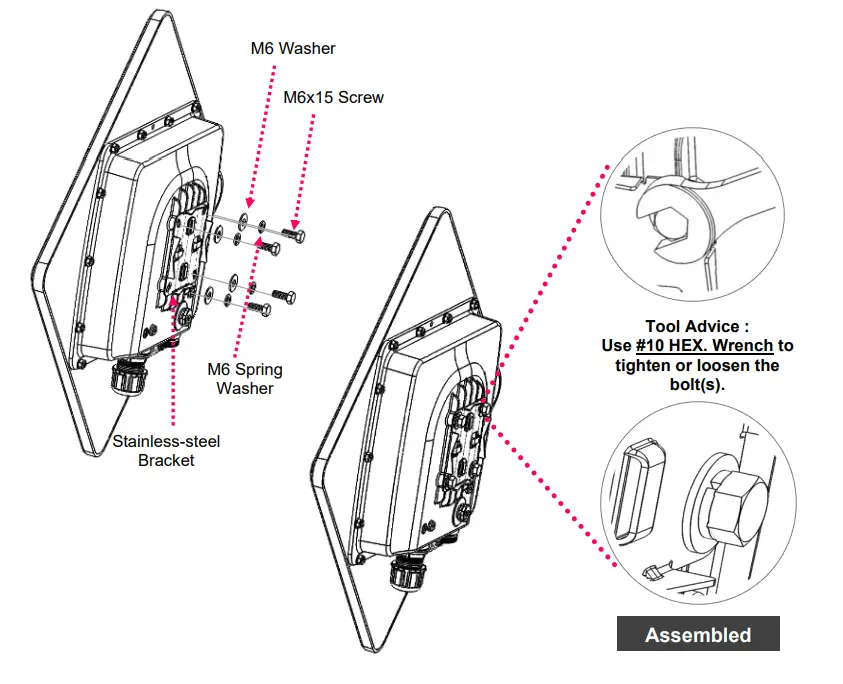 M6 Washer

M6x15 Screw

M6 Spring Washer

Stainless-steel Bracket

Tool Advice :
Use #10 HEX. Wrench to tighten or loosen the bolt(s).

Assembled