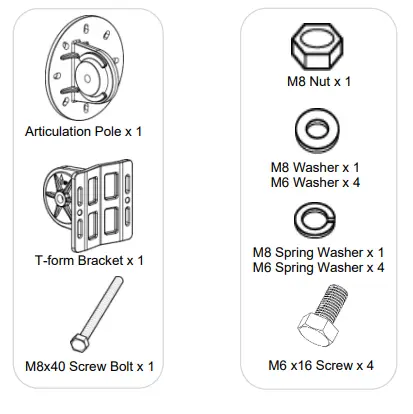 Articulation Pole x 1

T-form Bracket x 1

M8x40 Screw Bolt x 1

M8 Nut x 1

M8 Washer x 1
M6 Washer x 4

M8 Spring Washer x 1
M6 Spring Washer x 4

M6 x16 Screw x 4