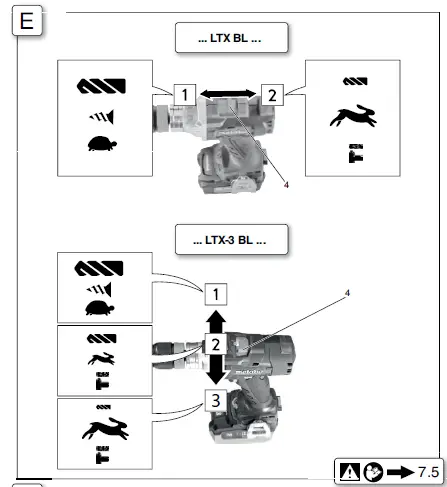 E

... LTX BL ...

1
2
4

... LTX-3 BL ...

1
2
3
4

metabo

7.5