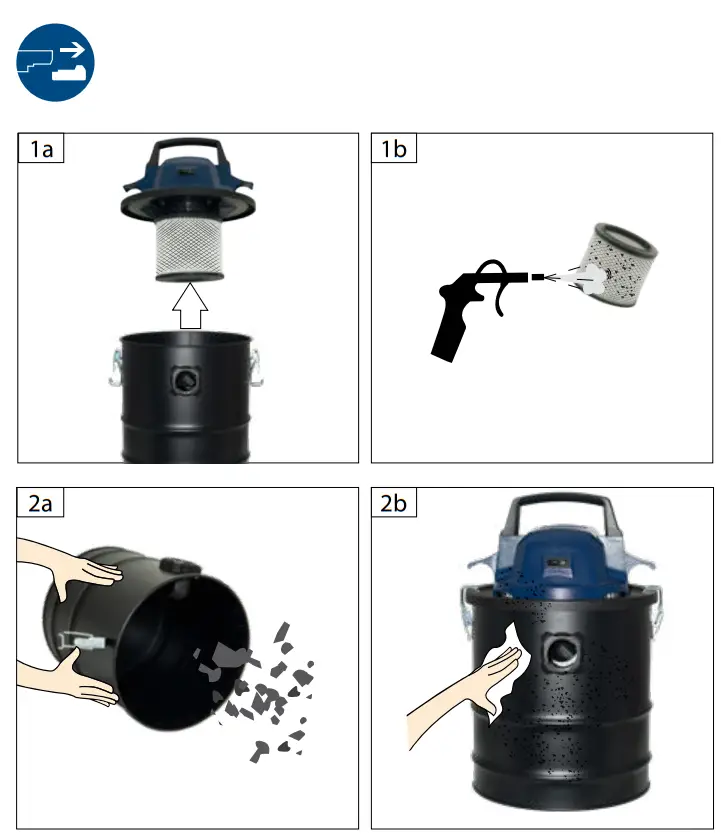 1a

1b

2a

2b