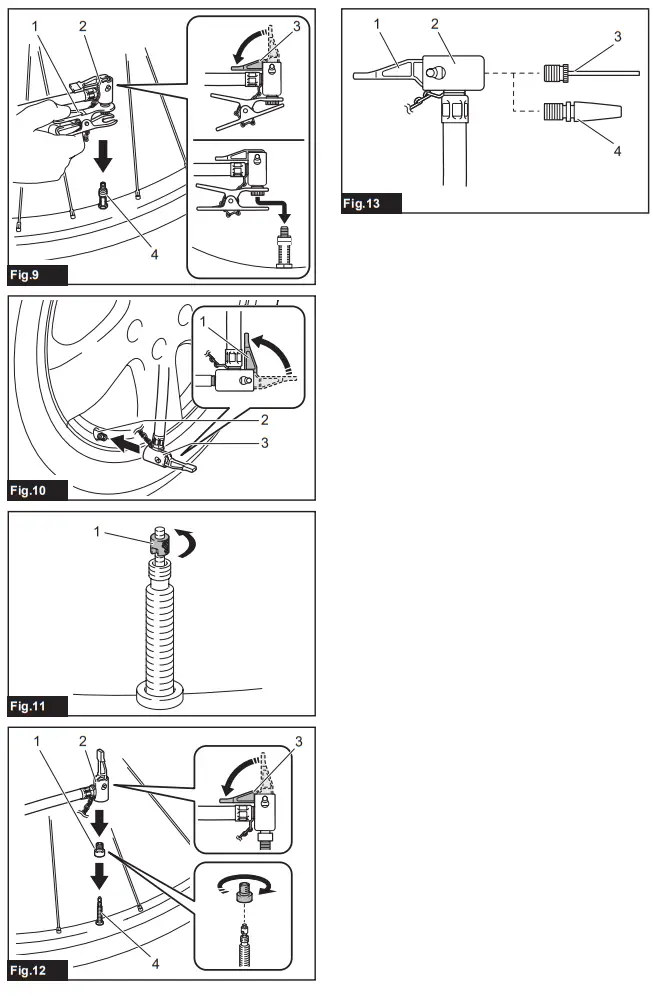 1
2
3
4
Fig.9

1
2
3
Fig.10

1
Fig.11

1
2
3
4
Fig.12

1
2
3
4
Fig.13